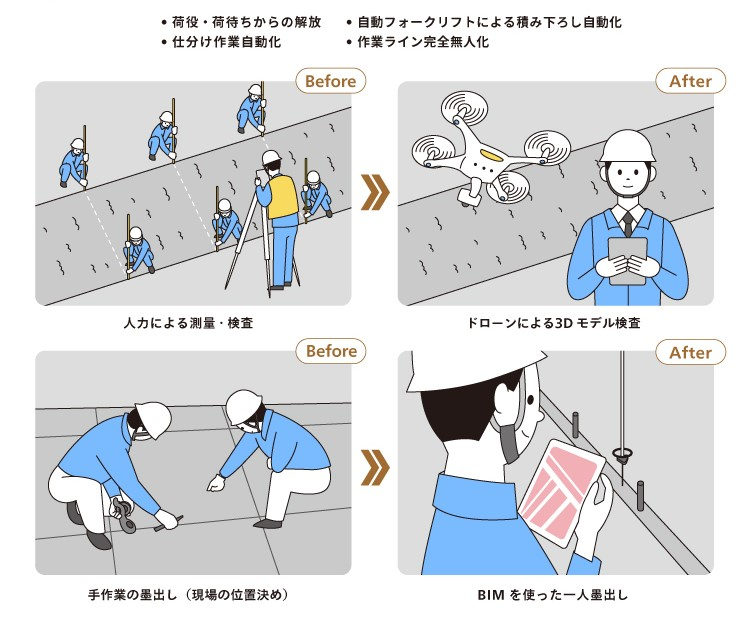 • 荷役・荷待ちからの解放
• 仕分け作業自動化
• 自動フォークリフトによる積み下ろし自動化
• 作業ライン完全無人化

Before

After

人力による測量・検査

ドローンによる3D モデル検査

Before

After

手作業の墨出し（現場の位置決め）

BIM を使った一人墨出し