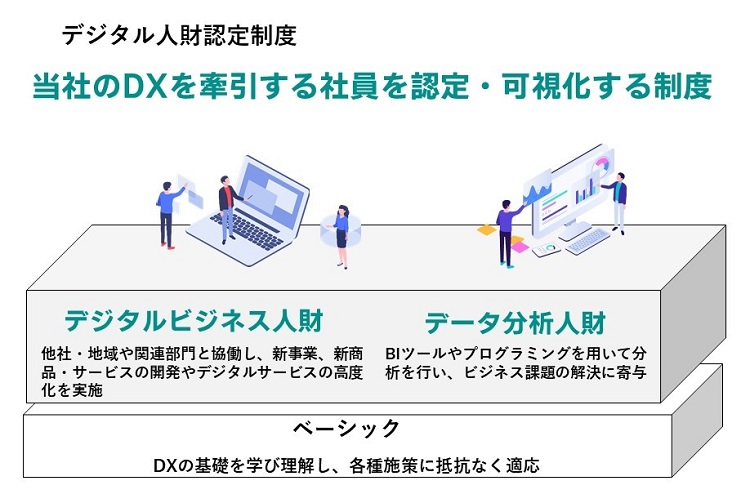 デジタル人財認定制度

当社のDXを牽引する社員を認定・可視化する制度

デジタルビジネス人財

他社・地域や関連部門と協働し、新事業、新商品・サービスの開発やデジタルサービスの高度化を実施

データ分析人財

BIツールやプログラミングを用いて分析を行い、ビジネス課題の解決に寄与

ベーシック

DXの基礎を学び理解し、各種施策に抵抗なく適応