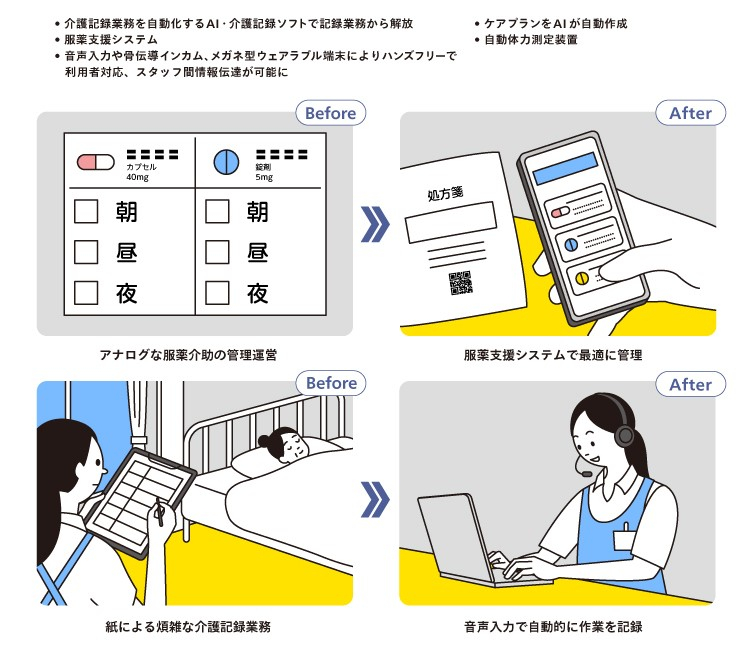 • 介護記録業務を自動化するAI・介護記録ソフトで記録業務から解放
• 服薬支援システム
• 音声入力や骨伝導インカム、メガネ型ウェアラブル端末によりハンズフリーで利用者対応、スタッフ間情報伝達が可能に

• ケアプランをAIが自動作成
• 自動体力測定装置

Before

カプセル
40mg

錠剤
5mg

朝
昼
夜

朝
昼
夜

アナログな服薬介助の管理運営

After

処方箋

服薬支援システムで最適に管理

Before

紙による煩雑な介護記録業務

After

音声入力で自動的に作業を記録